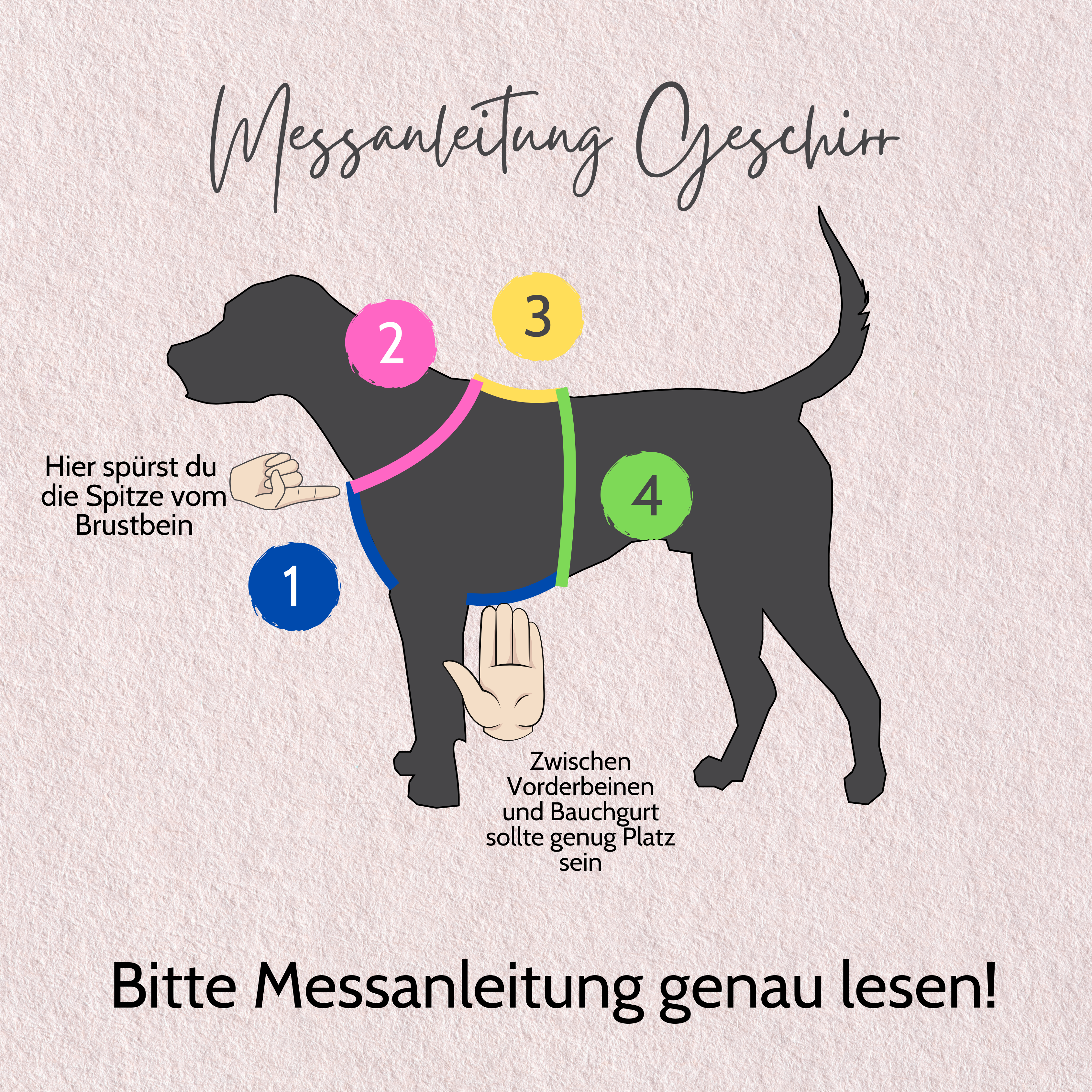 Messanleitung Geschirr

2

3

Hier spürst du die Spitze vom Brustbein

4

1

Zwischen Vorderbeinen und Bauchgurt sollte genug Platz sein

Bitte Messanleitung genau lesen!