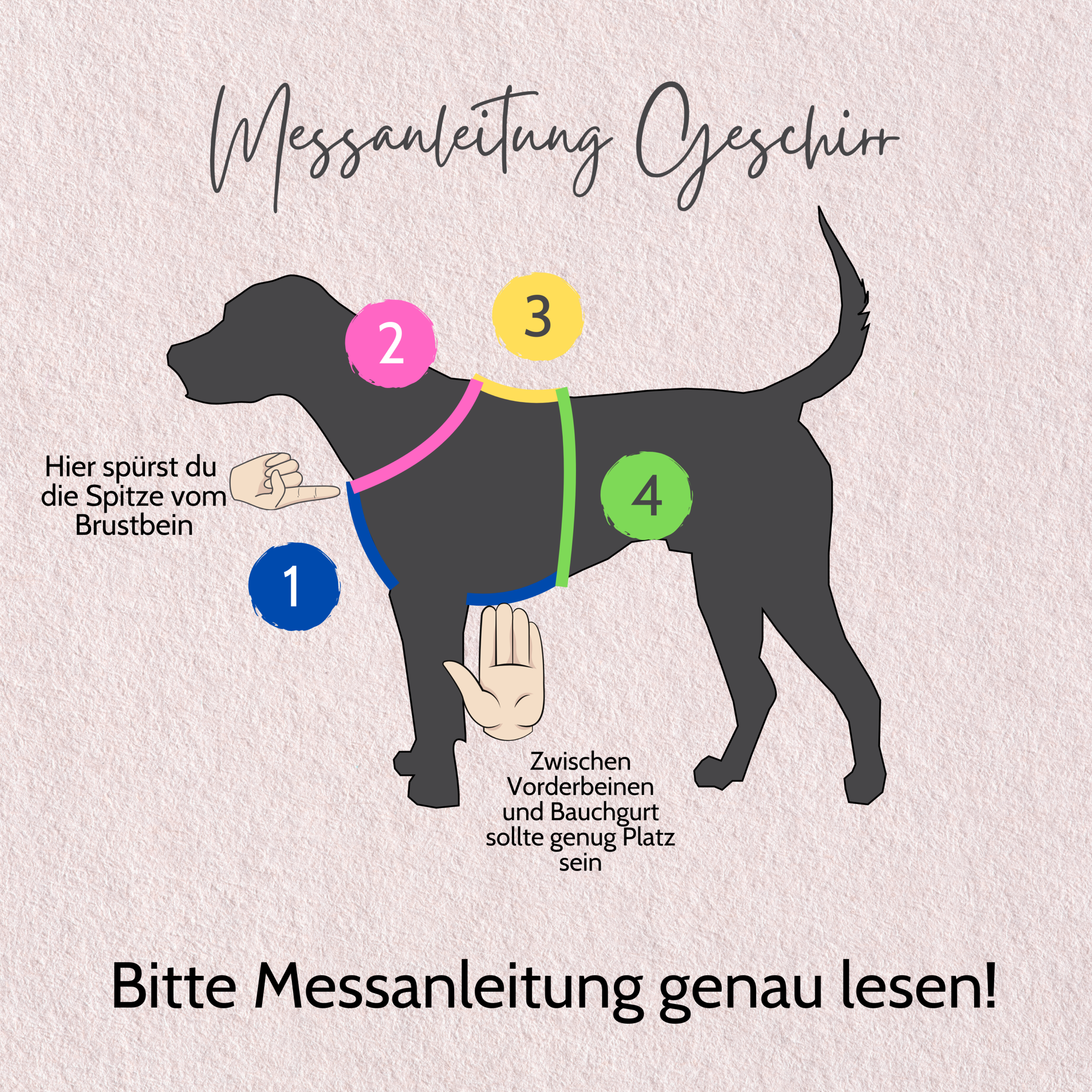 Messanleitung Geschirr

2

3

Hier spürst du die Spitze vom Brustbein

4

1

Zwischen Vorderbeinen und Bauchgurt sollte genug Platz sein

Bitte Messanleitung genau lesen!